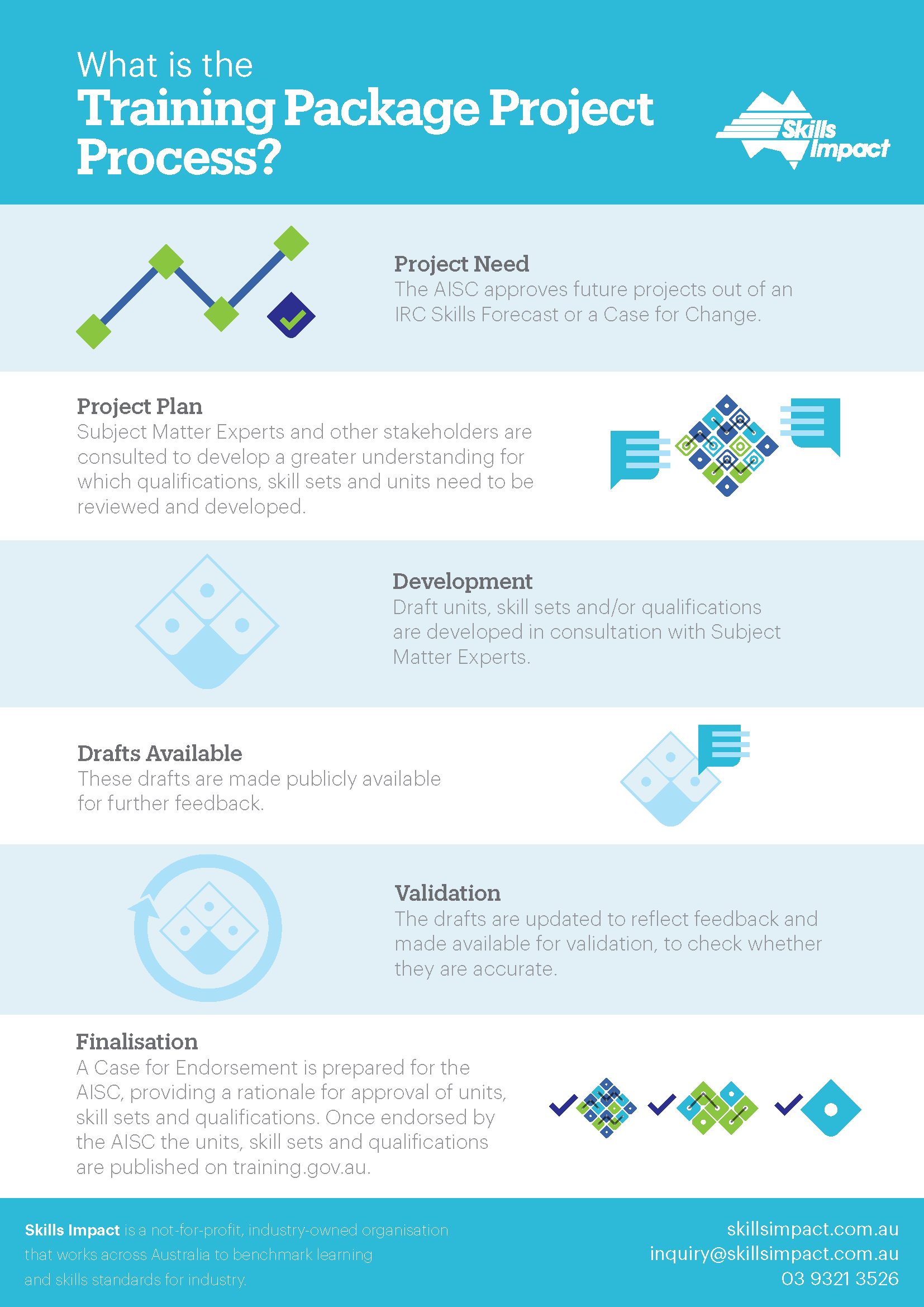 What is the
Training Package Project Process?

Skills Impact

Project Need
The AISC approves future projects out of an IRC Skills Forecast or a Case for Change.

Project Plan
Subject Matter Experts and other stakeholders are consulted to develop a greater understanding for which qualifications, skill sets and units need to be reviewed and developed.

Development
Draft units, skill sets and/or qualifications are developed in consultation with Subject Matter Experts.

Drafts Available
These drafts are made publicly available for further feedback.

Validation
The drafts are updated to reflect feedback and made available for validation, to check whether they are accurate.

Finalisation
A Case for Endorsement is prepared for the AISC, providing a rationale for approval of units, skill sets and qualifications. Once endorsed by the AISC the units, skill sets and qualifications are published on training.gov.au.

Skills Impact is a not-for-profit, industry-owned organisation that works across Australia to benchmark learning and skills standards for industry.

skillsimpact.com.au
inquiry@skillsimpact.com.au
03 9321 3526