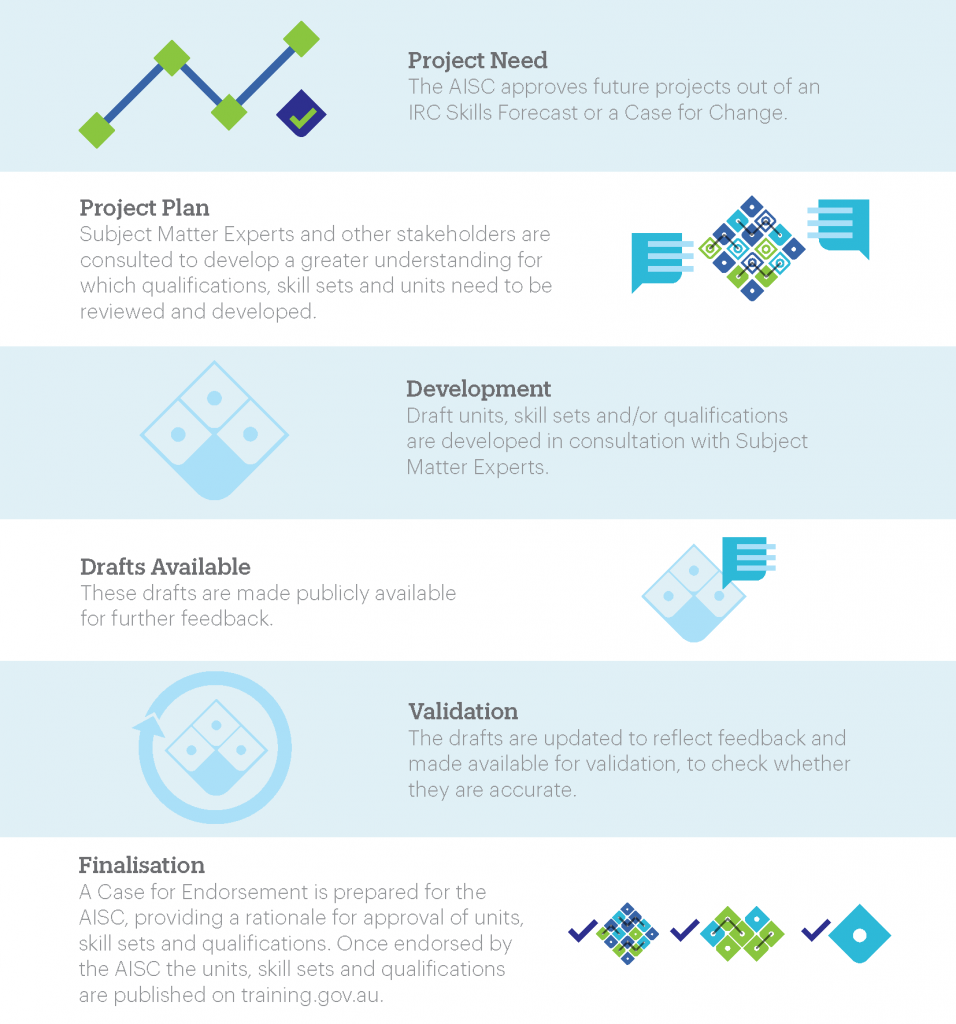 Project Need
The AISC approves future projects out of an IRC Skills Forecast or a Case for Change.

Project Plan
Subject Matter Experts and other stakeholders are consulted to develop a greater understanding for which qualifications, skill sets and units need to be reviewed and developed.

Development
Draft units, skill sets and/or qualifications are developed in consultation with Subject Matter Experts.

Drafts Available
These drafts are made publicly available for further feedback.

Validation
The drafts are updated to reflect feedback and made available for validation, to check whether they are accurate.

Finalisation
A Case for Endorsement is prepared for the AISC, providing a rationale for approval of units, skill sets and qualifications. Once endorsed by the AISC the units, skill sets and qualifications are published on training.gov.au.