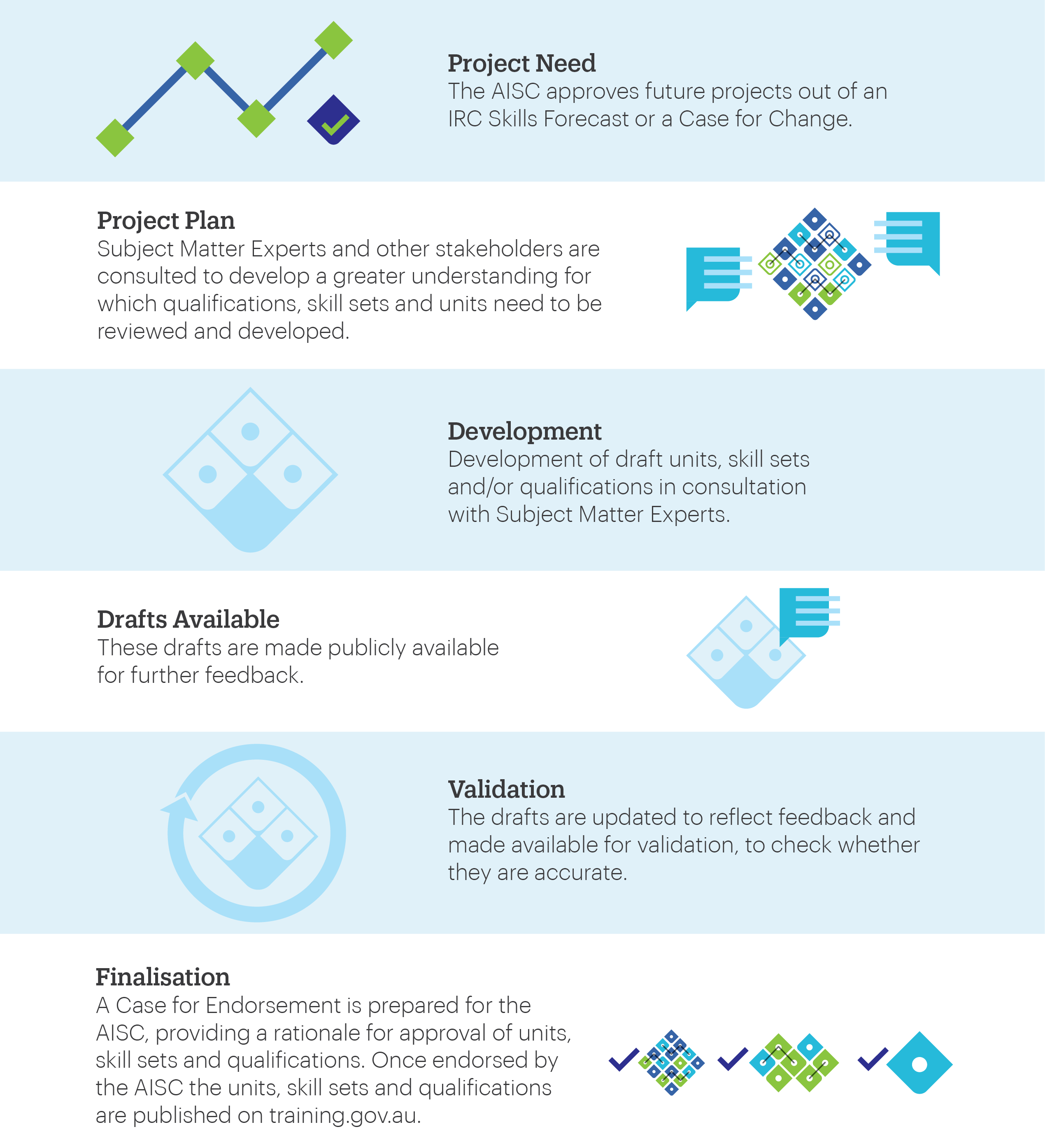 Project Need
The AISC approves future projects out of an IRC Skills Forecast or a Case for Change.

Project Plan
Subject Matter Experts and other stakeholders are consulted to develop a greater understanding for which qualifications, skill sets and units need to be reviewed and developed.

Development
Development of draft units, skill sets and/or qualifications in consultation with Subject Matter Experts.

Drafts Available
These drafts are made publicly available for further feedback.

Validation
The drafts are updated to reflect feedback and made available for validation, to check whether they are accurate.

Finalisation
A Case for Endorsement is prepared for the AISC, providing a rationale for approval of units, skill sets and qualifications. Once endorsed by the AISC the units, skill sets and qualifications are published on training.gov.au.