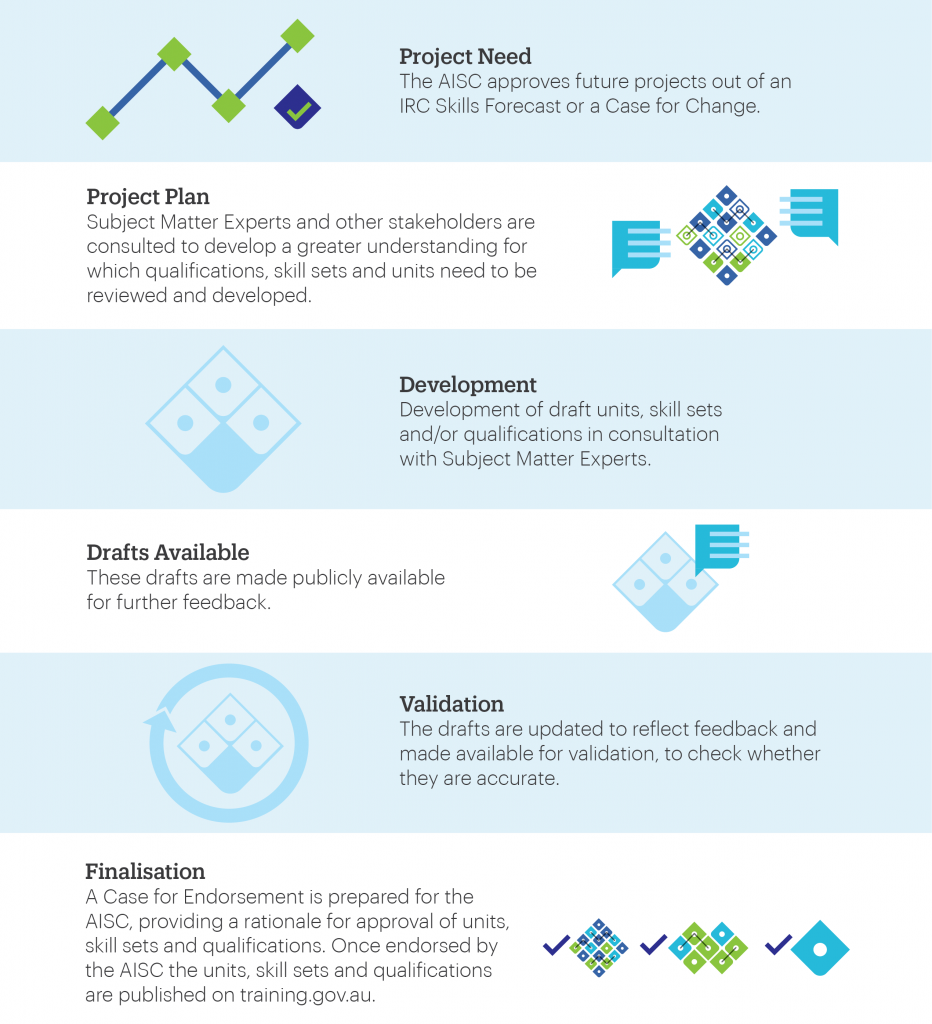 Project Need
The AISC approves future projects out of an IRC Skills Forecast or a Case for Change.

Project Plan
Subject Matter Experts and other stakeholders are consulted to develop a greater understanding for which qualifications, skill sets and units need to be reviewed and developed.

Development
Development of draft units, skill sets and/or qualifications in consultation with Subject Matter Experts.

Drafts Available
These drafts are made publicly available for further feedback.

Validation
The drafts are updated to reflect feedback and made available for validation, to check whether they are accurate.

Finalisation
A Case for Endorsement is prepared for the AISC, providing a rationale for approval of units, skill sets and qualifications. Once endorsed by the AISC the units, skill sets and qualifications are published on training.gov.au.