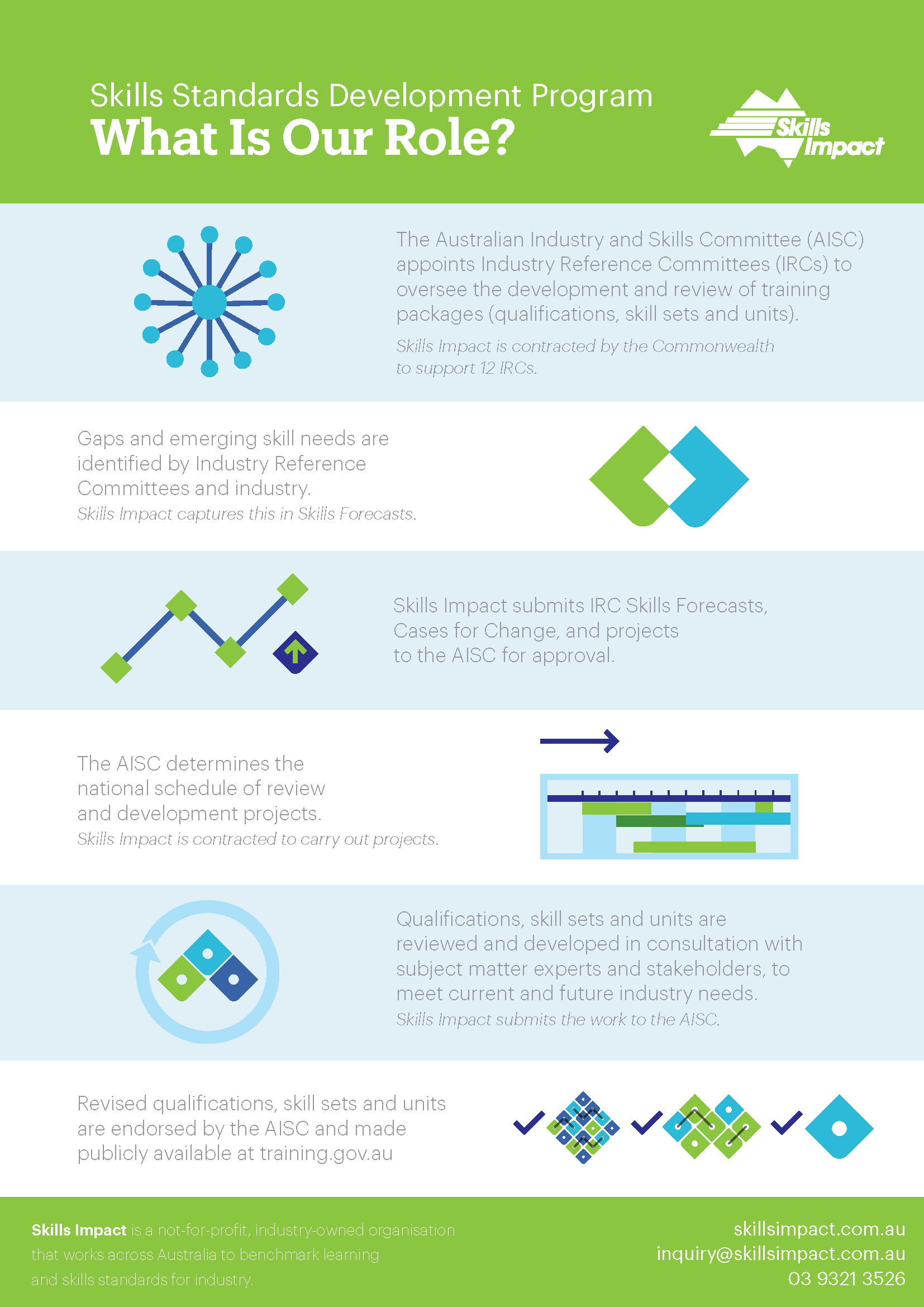 Skills Standards Development Program
What Is Our Role?

Skills Impact

The Australian Industry and Skills Committee (AISC) appoints Industry Reference Committees (IRCs) to oversee the development and review of training packages (qualifications, skill sets and units).
Skills Impact is contracted by the Commonwealth to support 12 IRCs.

Gaps and emerging skill needs are identified by Industry Reference Committees and industry.
Skills Impact captures this in Skills Forecasts.

Skills Impact submits IRC Skills Forecasts, Cases for Change, and projects to the AISC for approval.

The AISC determines the national schedule of review and development projects.
Skills Impact is contracted to carry out projects.

Qualifications, skill sets and units are reviewed and developed in consultation with subject matter experts and stakeholders, to meet current and future industry needs.
Skills Impact submits the work to the AISC.

Revised qualifications, skill sets and units are endorsed by the AISC and made publicly available at training.gov.au

Skills Impact is a not-for-profit, industry-owned organisation that works across Australia to benchmark learning and skills standards for industry.

skillsimpact.com.au
inquiry@skillsimpact.com.au
03 9321 3526