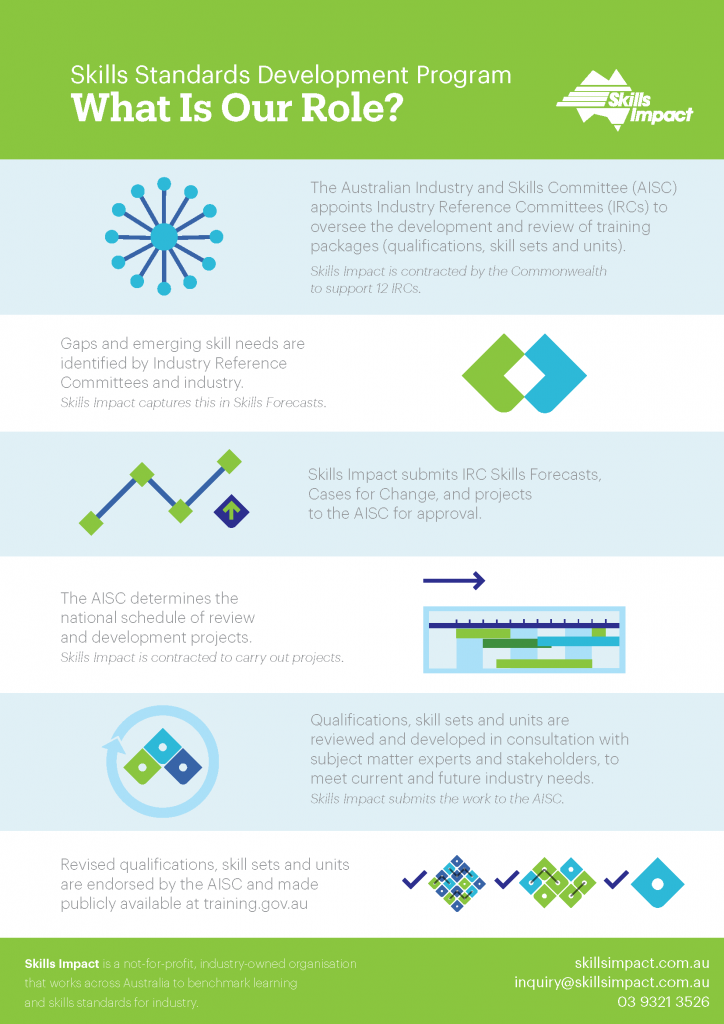 Skills Standards Development Program
What Is Our Role?

Skills Impact

The Australian Industry and Skills Committee (AISC) appoints Industry Reference Committees (IRCs) to oversee the development and review of training packages (qualifications, skill sets and units).

Skills Impact is contracted by the Commonwealth to support 12 IRCs.

Gaps and emerging skill needs are identified by Industry Reference Committees and industry.

Skills Impact captures this in Skills Forecasts.

Skills Impact submits IRC Skills Forecasts, Cases for Change, and projects to the AISC for approval.

The AISC determines the national schedule of review and development projects.

Skills Impact is contracted to carry out projects.

Qualifications, skill sets and units are reviewed and developed in consultation with subject matter experts and stakeholders, to meet current and future industry needs.

Skills Impact submits the work to the AISC.

Revised qualifications, skill sets and units are endorsed by the AISC and made publicly available at training.gov.au

Skills Impact is a not-for-profit, industry-owned organisation that works across Australia to benchmark learning and skills standards for industry.

skillsimpact.com.au
inquiry@skillsimpact.com.au
03 9321 3526